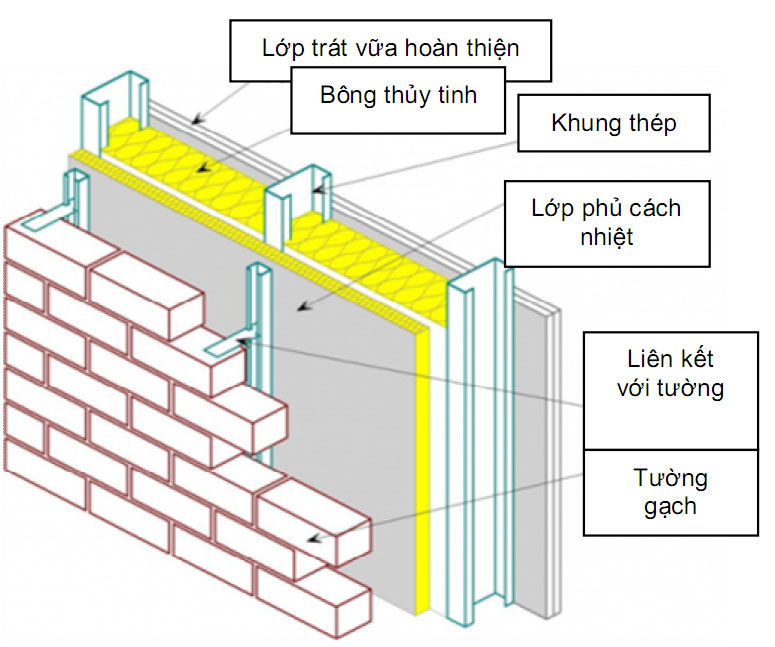 Lớp trát vữa hoàn thiện

Bông thủy tinh

Khung thép

Lớp phủ cách nhiệt

Liên kết với tường

Tường gạch